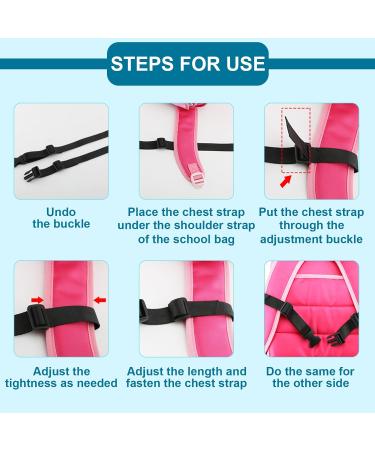 STEPS FOR USE

Undo the buckle

Place the chest strap under the shoulder strap of the school bag

Put the chest strap through the adjustment buckle

Adjust the tightness as needed

Adjust the length and fasten the chest strap

Do the same for the other side