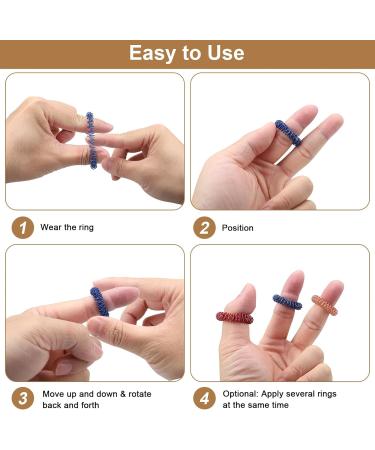 Easy to Use

1 Wear the ring

2 Position

3 Move up and down & rotate back and forth

4 Optional: Apply several rings at the same time