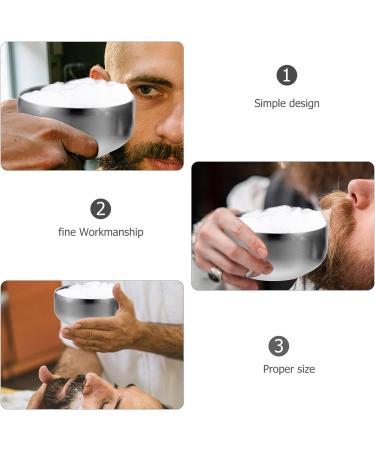 1
Simple design

2
fine Workmanship

3
Proper size