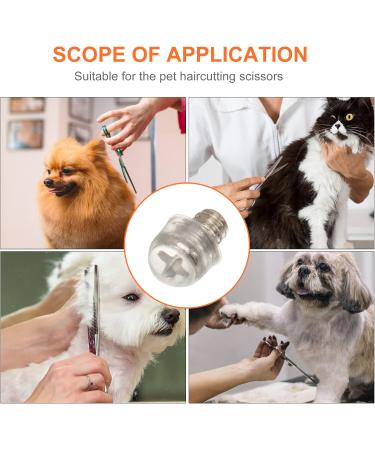 SCOPE OF APPLICATION
Suitable for the pet haircutting scissors