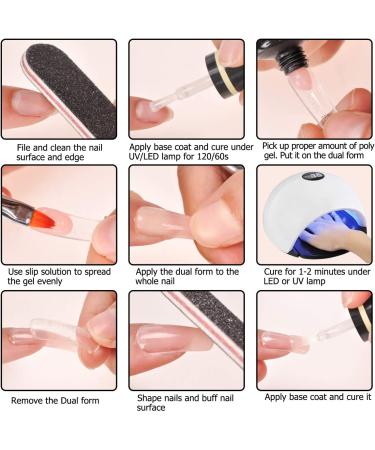 File and clean the nail surface and edge

Apply base coat and cure under UV/LED lamp for 120/60s

Pick up proper amount of poly gel. Put it on the dual form

Use slip solution to spread the gel evenly

Apply the dual form to the whole nail

Cure for 1-2 minutes under LED or UV lamp

Remove the Dual form

Shape nails and buff nail surface

Apply base coat and cure it