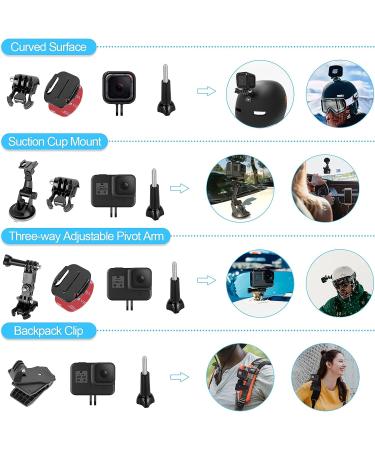 Curved Surface

Suction Cup Mount

Three-way Adjustable Pivot Arm

Backpack Clip