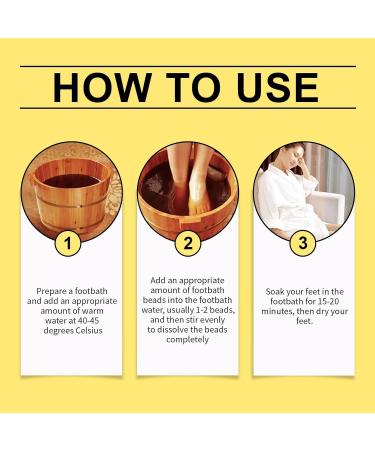 HOW TO USE

1

Prepare a footbath and add an appropriate amount of warm water at 40-45 degrees Celsius

2

Add an appropriate amount of footbath beads into the footbath water, usually 1-2 beads, and then stir evenly to dissolve the beads completely

3

Soak your feet in the footbath for 15-20 minutes, then dry your feet.