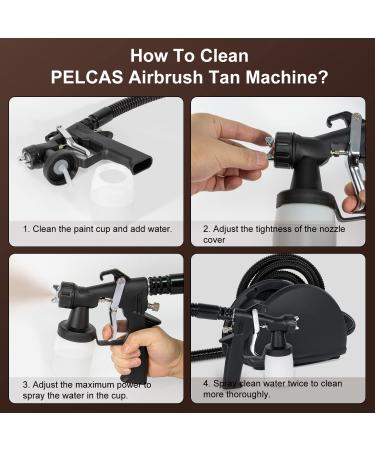 How To Clean PELCAS Airbrush Tan Machine?

1. Clean the paint cup and add water.

2. Adjust the tightness of the nozzle cover

3. Adjust the maximum power to spray the water in the cup.

4. Spray clean water twice to clean more thoroughly.