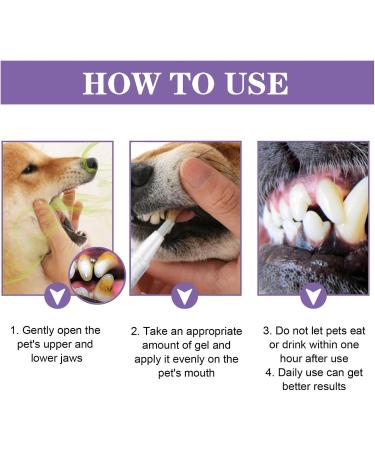 HOW TO USE

1. Gently open the pet's upper and lower jaws

2. Take an appropriate amount of gel and apply it evenly on the pet's mouth

3. Do not let pets eat or drink within one hour after use
4. Daily use can get better results