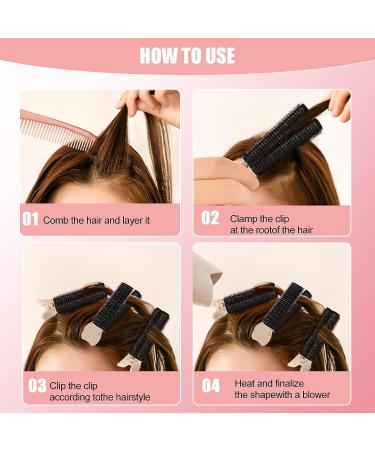 HOW TO USE

01 Comb the hair and layer it

02 Clamp the clip at the rootof the hair

03 Clip the clip according tothe hairstyle

04 Heat and finalize the shapewith a blower