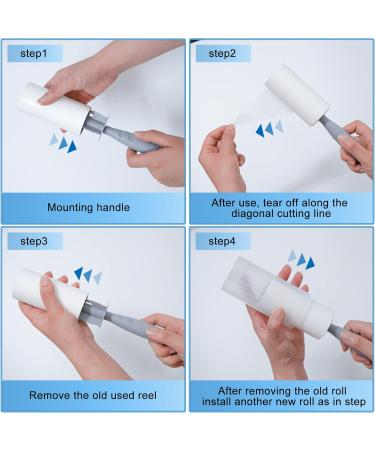 step1

Mounting handle

step2

After use, tear off along the diagonal cutting line

step3

Remove the old used reel

step4

After removing the old roll install another new roll as in step