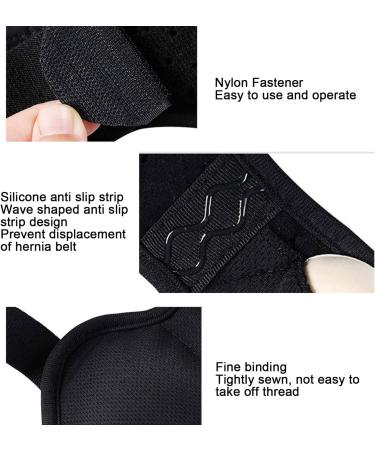 Nylon Fastener
Easy to use and operate

Silicone anti slip strip
Wave shaped anti slip strip design
Prevent displacement of hernia belt

Fine binding
Tightly sewn, not easy to take off thread