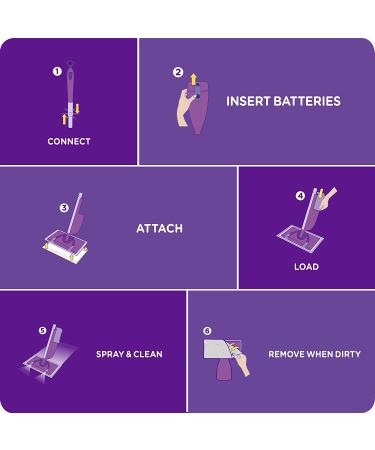 1
CONNECT

2
INSERT BATTERIES

3
ATTACH

4
LOAD

5
SPRAY & CLEAN

6
REMOVE WHEN DIRTY