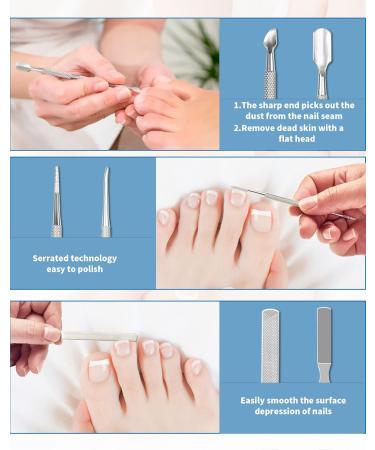 1.The sharp end picks out the dust from the nail seam
2.Remove dead skin with a flat head

Serrated technology easy to polish

Easily smooth the surface depression of nails