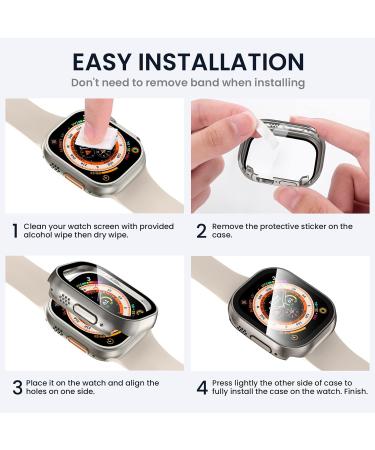 EASY INSTALLATION

Don't need to remove band when installing

1 Clean your watch screen with provided alcohol wipe then dry wipe.

2 Remove the protective sticker on the case.

3 Place it on the watch and align the holes on one side.

4 Press lightly the other side of case to fully install the case on the watch. Finish.