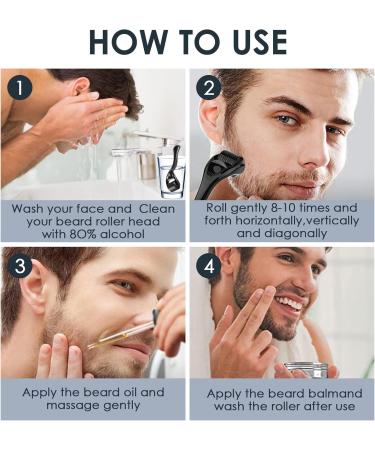 HOW TO USE

1

Wash your face and Clean your beard roller head with 80% alcohol

2

Roll gently 8-10 times and forth horizontally,vertically and diagonally

3

Apply the beard oil and massage gently

4

Apply the beard balmand wash the roller after use