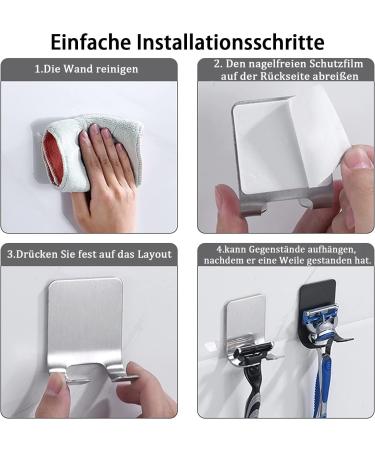 Einfache Installationsschritte

1.Die Wand reinigen

2. Den nagelfreien Schutzfilm auf der Rückseite abreißen

3.Drücken Sie fest auf das Layout

4.kann Gegenstände aufhängen, nachdem er eine Weile gestanden hat.