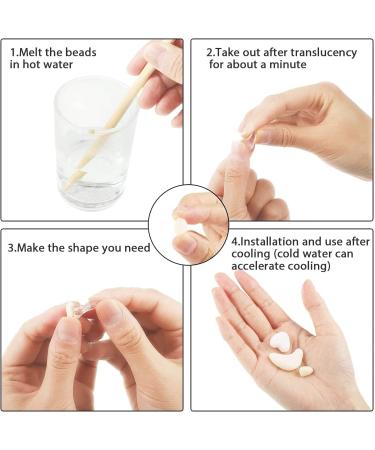 1.Melt the beads in hot water

2.Take out after translucency for about a minute

3.Make the shape you need

4.Installation and use after cooling (cold water can accelerate cooling)