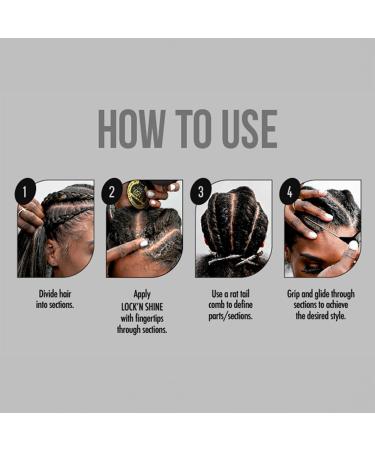 HOW TO USE

1

Divide hair into sections.

2

Apply LOCK'N SHINE with fingertips through sections.

3

Use a rat tail comb to define parts/sections.

4

Grip and glide through sections to achieve the desired style.