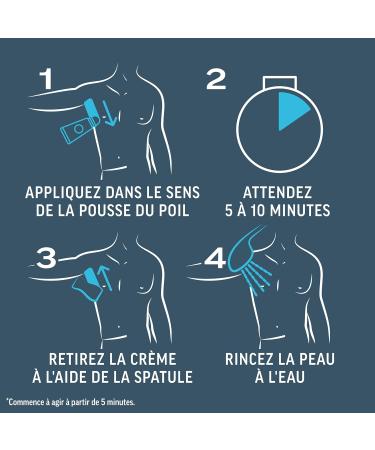 1

APPLIQUEZ DANS LE SENS DE LA POUSSE DU POIL

2

ATTENDEZ 5 À 10 MINUTES

3

RETIREZ LA CRÈME À L'AIDE DE LA SPATULE

4

RINCEZ LA PEAU À L'EAU

*Commence à agir à partir de 5 minutes.