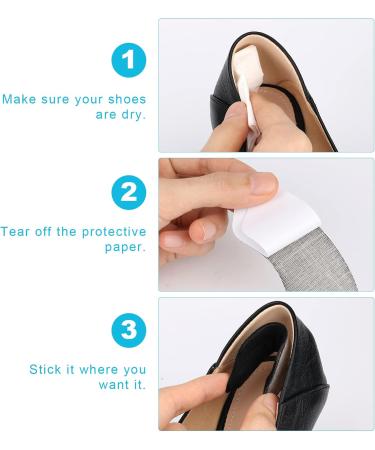 1

Make sure your shoes are dry.

2

Tear off the protective paper.

3

Stick it where you want it.