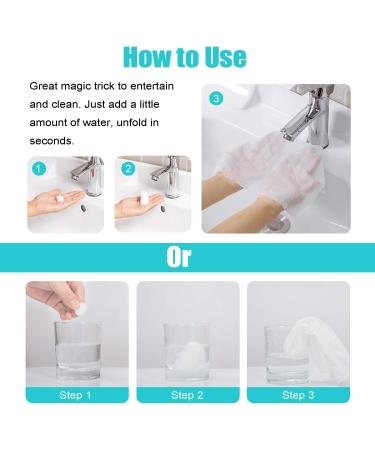 How to Use

Great magic trick to entertain and clean. Just add a little amount of water, unfold in seconds.

1

2

3

Or

Step 1

Step 2

Step 3