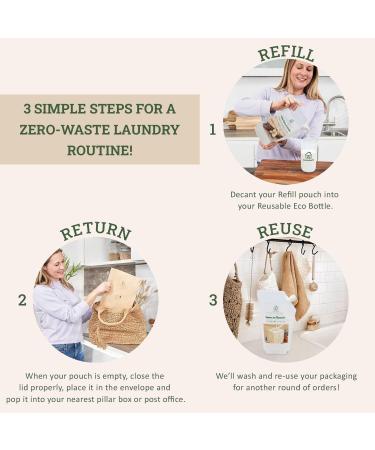 3 SIMPLE STEPS FOR A ZERO-WASTE LAUNDRY ROUTINE!

REFILL

1

Decant your Refill pouch into your Reusable Eco Bottle.

RETURN

2

When your pouch is empty, close the lid properly, place it in the envelope and pop it into your nearest pillar box or post office.

REUSE

3

We'll wash and re-use your packaging for another round of orders!