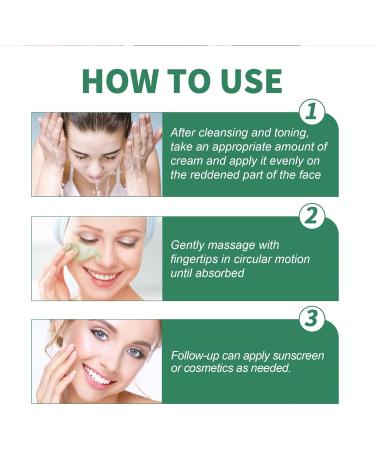 HOW TO USE

1

After cleansing and toning, take an appropriate amount of cream and apply it evenly on the reddened part of the face

2

Gently massage with fingertips in circular motion until absorbed

3

Follow-up can apply sunscreen or cosmetics as needed.