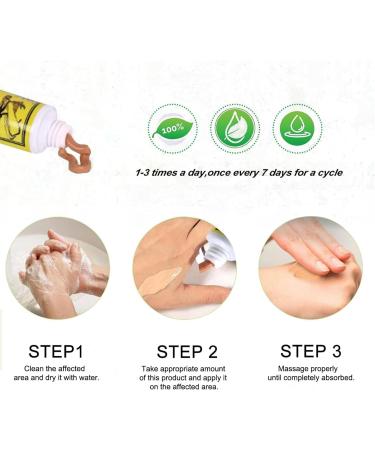 100%

1-3 times a day,once every 7 days for a cycle

STEP1
Clean the affected area and dry it with water.

STEP 2
Take appropriate amount of this product and apply it on the affected area.

STEP 3
Massage properly until completely absorbed.