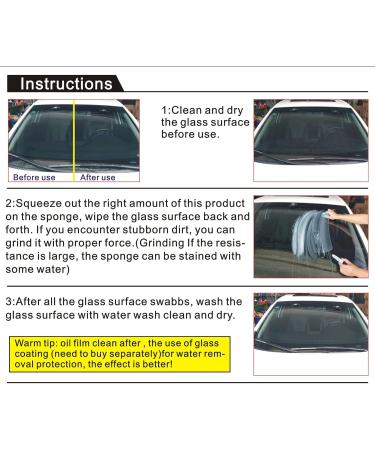 Instructions

Before use
After use

1:Clean and dry the glass surface before use.

2:Squeeze out the right amount of this product on the sponge, wipe the glass surface back and forth. If you encounter stubborn dirt, you can grind it with proper force.(Grinding If the resistance is large, the sponge can be stained with some water)

3:After all the glass surface swabbs, wash the glass surface with water wash clean and dry.

Warm tip: oil film clean after , the use of glass coating (need to buy separately)for water removal protection, the effect is better!