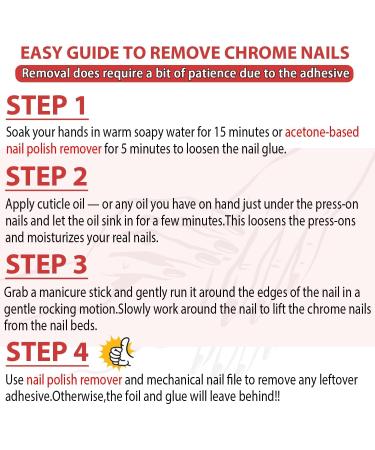 EASY GUIDE TO REMOVE CHROME NAILS

Removal does require a bit of patience due to the adhesive

STEP 1

Soak your hands in warm soapy water for 15 minutes or acetone-based nail polish remover for 5 minutes to loosen the nail glue.

STEP 2

Apply cuticle oil — or any oil you have on hand just under the press-on nails and let the oil sink in for a few minutes.This loosens the press-ons and moisturizes your real nails.

STEP 3

Grab a manicure stick and gently run it around the edges of the nail in a gentle rocking motion.Slowly work around the nail to lift the chrome nails from the nail beds.

STEP 4

Use nail polish remover and mechanical nail file to remove any leftover adhesive.Otherwise,the foil and glue will leave behind!!