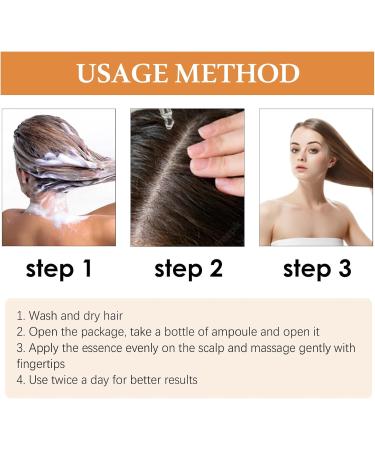 USAGE METHOD

step 1

step 2

step 3

1. Wash and dry hair
2. Open the package, take a bottle of ampoule and open it
3. Apply the essence evenly on the scalp and massage gently with fingertips
4. Use twice a day for better results