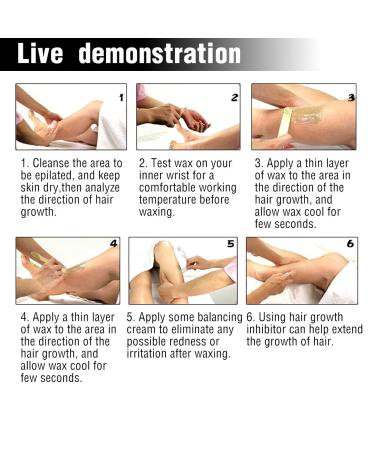 Live demonstration

1

2

3

1. Cleanse the area to be epilated, and keep skin dry,then analyze the direction of hair growth.

2. Test wax on your inner wrist for a comfortable working temperature before waxing.

3. Apply a thin layer of wax to the area in the direction of the hair growth, and allow wax cool for few seconds.

4

5

6

4. Apply a thin layer of wax to the area in the direction of the hair growth, and allow wax cool for few seconds.

5. Apply some balancing cream to eliminate any possible redness or irritation after waxing.

6. Using hair growth inhibitor can help extend the growth of hair.