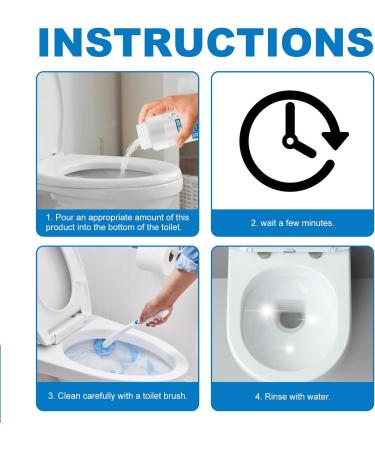 INSTRUCTIONS

1. Pour an appropriate amount of this product into the bottom of the toilet.

2. wait a few minutes.

3. Clean carefully with a toilet brush.

4. Rinse with water.