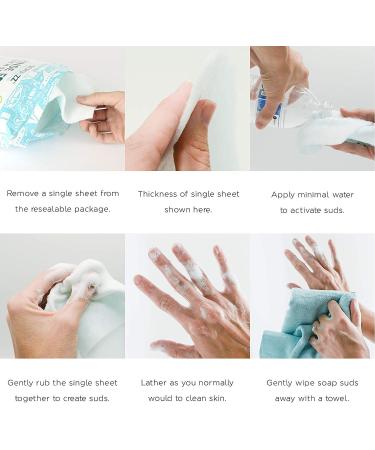 Remove a single sheet from the resealable package.

Thickness of single sheet shown here.

Apply minimal water to activate suds.

Gently rub the single sheet together to create suds.

Lather as you normally would to clean skin.

Gently wipe soap suds away with a towel.