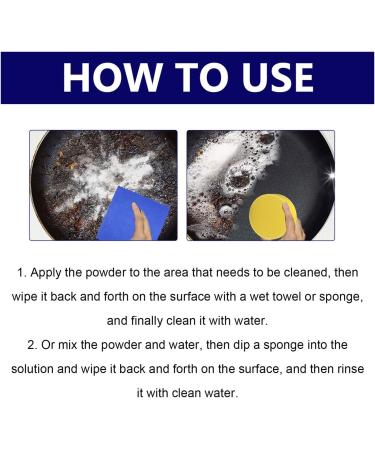 HOW TO USE

1. Apply the powder to the area that needs to be cleaned, then wipe it back and forth on the surface with a wet towel or sponge, and finally clean it with water.

2. Or mix the powder and water, then dip a sponge into the solution and wipe it back and forth on the surface, and then rinse it with clean water.