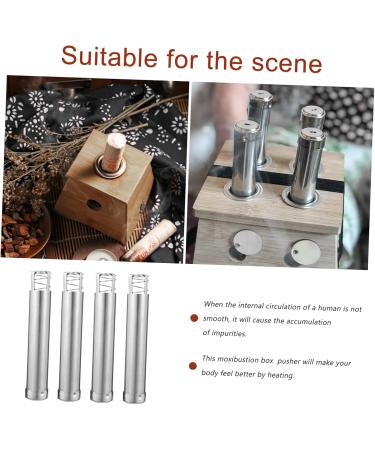 Suitable for the scene

When the internal circulation of a human is not smooth, it will cause the accumulation of impurities.

This moxibustion box pusher will make your body feel better by heating.