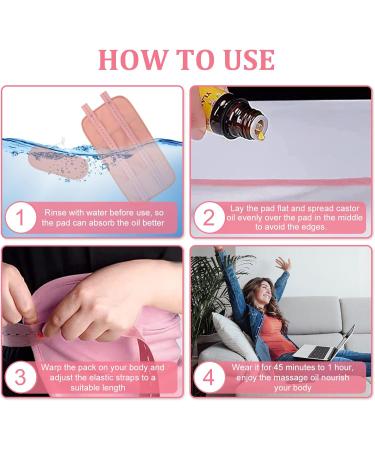 HOW TO USE

1 Rinse with water before use, so the pad can absorb the oil better

2 Lay the pad flat and spread castor oil evenly over the pad in the middle to avoid the edges.

3 Warp the pack on your body and adjust the elastic straps to a suitable length

4 Wear it for 45 minutes to 1 hour, enjoy the massage oil nourish your body