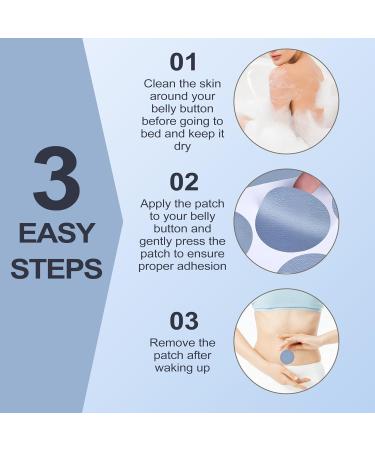 3
EASY
STEPS

01
Clean the skin around your belly button before going to bed and keep it dry

02
Apply the patch to your belly button and gently press the patch to ensure proper adhesion

03
Remove the patch after waking up