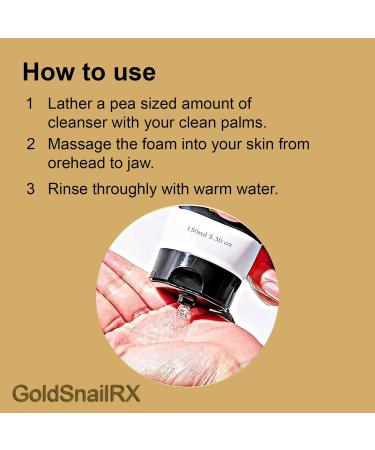 How to use

1 Lather a pea sized amount of cleanser with your clean palms.

2 Massage the foam into your skin from orehead to jaw.

3 Rinse throughly with warm water.

150ml 5.30 oz

GoldSnailRX