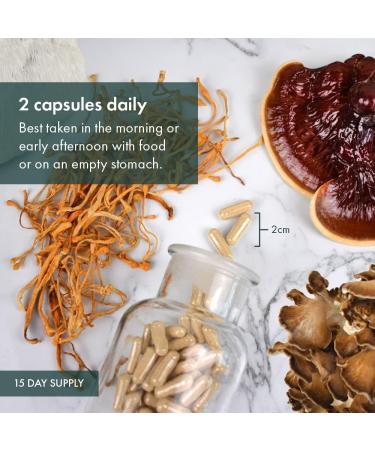 2 capsules daily

Best taken in the morning or early afternoon with food or on an empty stomach.

2cm

15 DAY SUPPLY