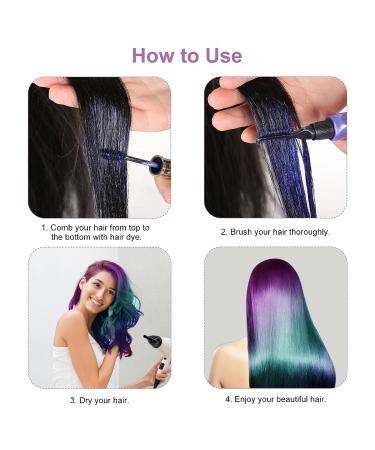 How to Use

1. Comb your hair from top to the bottom with hair dye.

2. Brush your hair thoroughly.

3. Dry your hair.

4. Enjoy your beautiful hair.