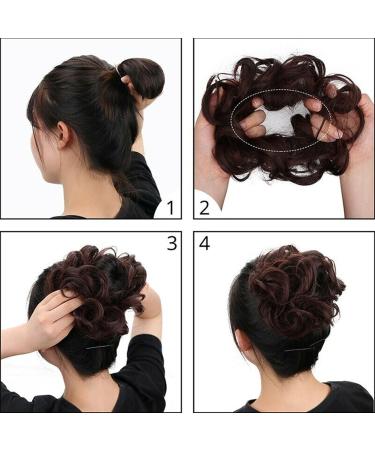 1

2

3

4