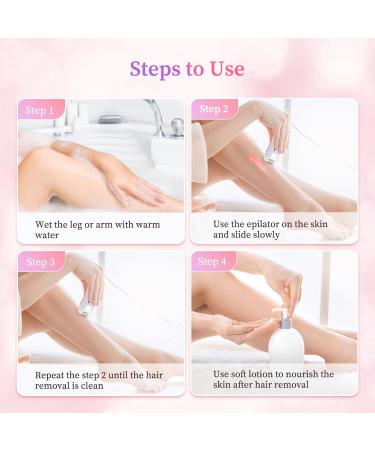 Steps to Use

Step 1

Wet the leg or arm with warm water

Step 2

Use the epilator on the skin and slide slowly

Step 3

Repeat the step 2 until the hair removal is clean

Step 4

Use soft lotion to nourish the skin after hair removal