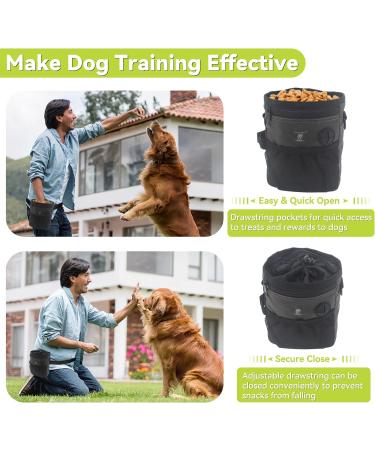 Make Dog Training Effective

Easy & Quick Open

Drawstring pockets for quick access to treats and rewards to dogs

Secure Close

Adjustable drawstring can be closed conveniently to prevent snacks from falling