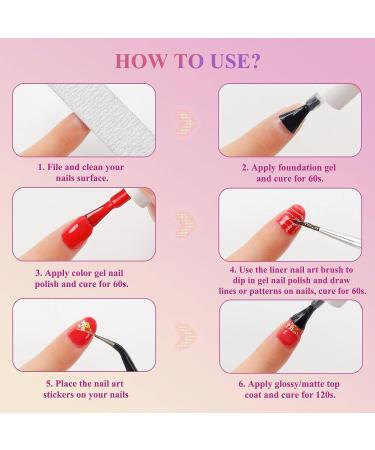 HOW TO USE?

1. File and clean your nails surface.

2. Apply foundation gel and cure for 60s.

3. Apply color gel nail polish and cure for 60s.

4. Use the liner nail art brush to dip in gel nail polish and draw lines or patterns on nails, cure for 60s.

5. Place the nail art stickers on your nails

6. Apply glossy/matte top coat and cure for 120s.