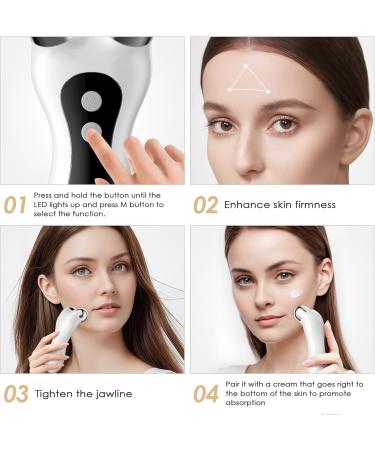 01 Press and hold the button until the LED lights up and press M button to select the function.

02 Enhance skin firmness

03 Tighten the jawline

04 Pair it with a cream that goes right to the bottom of the skin to promote absorption