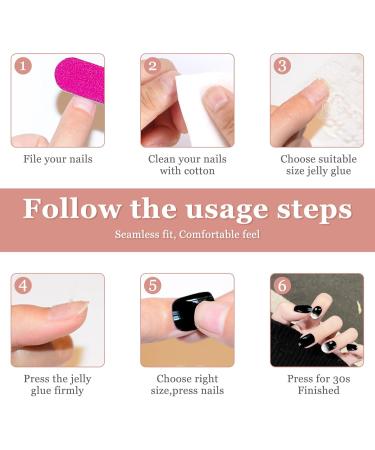 1

File your nails

2

Clean your nails with cotton

3

Choose suitable size jelly glue

Follow the usage steps

Seamless fit, Comfortable feel

4

Press the jelly glue firmly

5

Choose right size,press nails

6

Press for 30s Finished