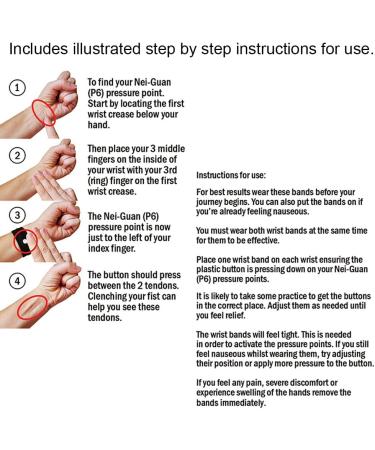 Includes illustrated step by step instructions for use.

1

To find your Nei-Guan (P6) pressure point. Start by locating the first wrist crease below your hand.

2

Then place your 3 middle fingers on the inside of your wrist with your 3rd (ring) finger on the first wrist crease.

3

The Nei-Guan (P6) pressure point is now just to the left of your index finger.

4

The button should press between the 2 tendons. Clenching your fist can help you see these tendons.

Instructions for use:

For best results wear these bands before your journey begins. You can also put the bands on if you're already feeling nauseous.

You must wear both wrist bands at the same time for them to be effective.

Place one wrist band on each wrist ensuring the plastic button is pressing down on your Nei-Guan (P6) pressure points.

It is likely to take some practice to get the buttons in the correct place. Adjust them as needed until you feel relief.

The wrist bands will feel tight. This is needed in order to activate the pressure points. If you still feel nauseous whilst wearing them, try adjusting their position or apply more pressure to the button.

If you feel any pain, severe discomfort or experience swelling of the hands remove the bands immediately.