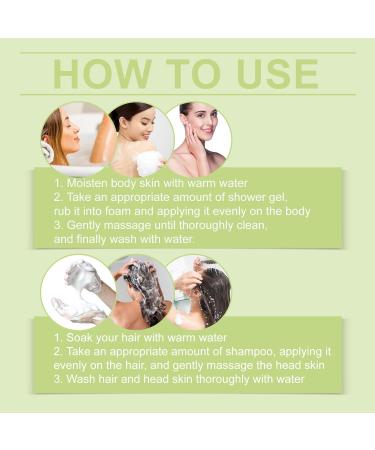 HOW TO USE

1. Moisten body skin with warm water
2. Take an appropriate amount of shower gel, rub it into foam and applying it evenly on the body
3. Gently massage until thoroughly clean, and finally wash with water.

1. Soak your hair with warm water
2. Take an appropriate amount of shampoo, applying it evenly on the hair, and gently massage the head skin
3. Wash hair and head skin thoroughly with water