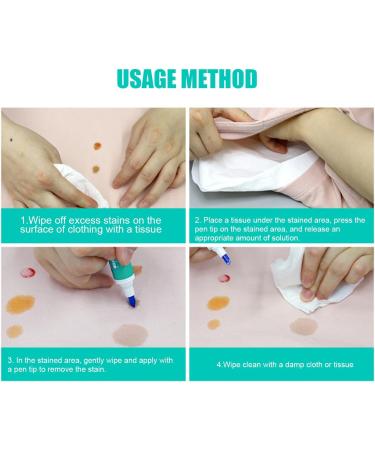 USAGE METHOD

1.Wipe off excess stains on the surface of clothing with a tissue

2. Place a tissue under the stained area, press the pen tip on the stained area, and release an appropriate amount of solution.

3. In the stained area, gently wipe and apply with a pen tip to remove the stain.

4.Wipe clean with a damp cloth or tissue