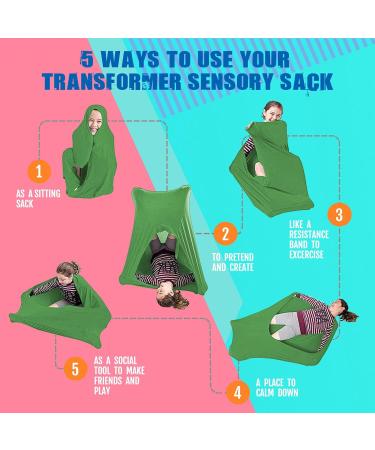 5 WAYS TO USE YOUR TRANSFORMER SENSORY SACK

1

AS A SITTING SACK

2

TO PRETEND AND CREATE

3

LIKE A RESISTANCE BAND TO EXCERCISE

4

A PLACE TO CALM DOWN

5

AS A SOCIAL TOOL TO MAKE FRIENDS AND PLAY