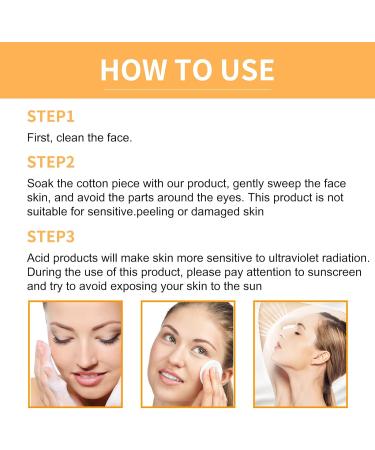 HOW TO USE

STEP1

First, clean the face.

STEP2

Soak the cotton piece with our product, gently sweep the face skin, and avoid the parts around the eyes. This product is not suitable for sensitive.peeling or damaged skin

STEP3

Acid products will make skin more sensitive to ultraviolet radiation. During the use of this product, please pay attention to sunscreen and try to avoid exposing your skin to the sun