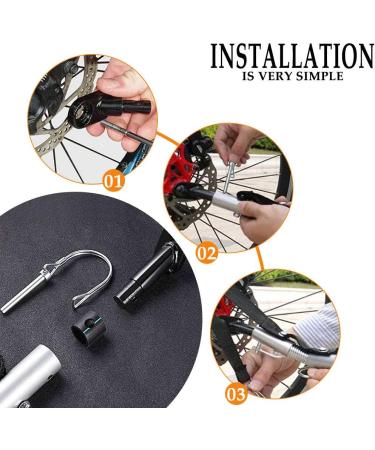 INSTALLATION
IS VERY SIMPLE

01

02

03